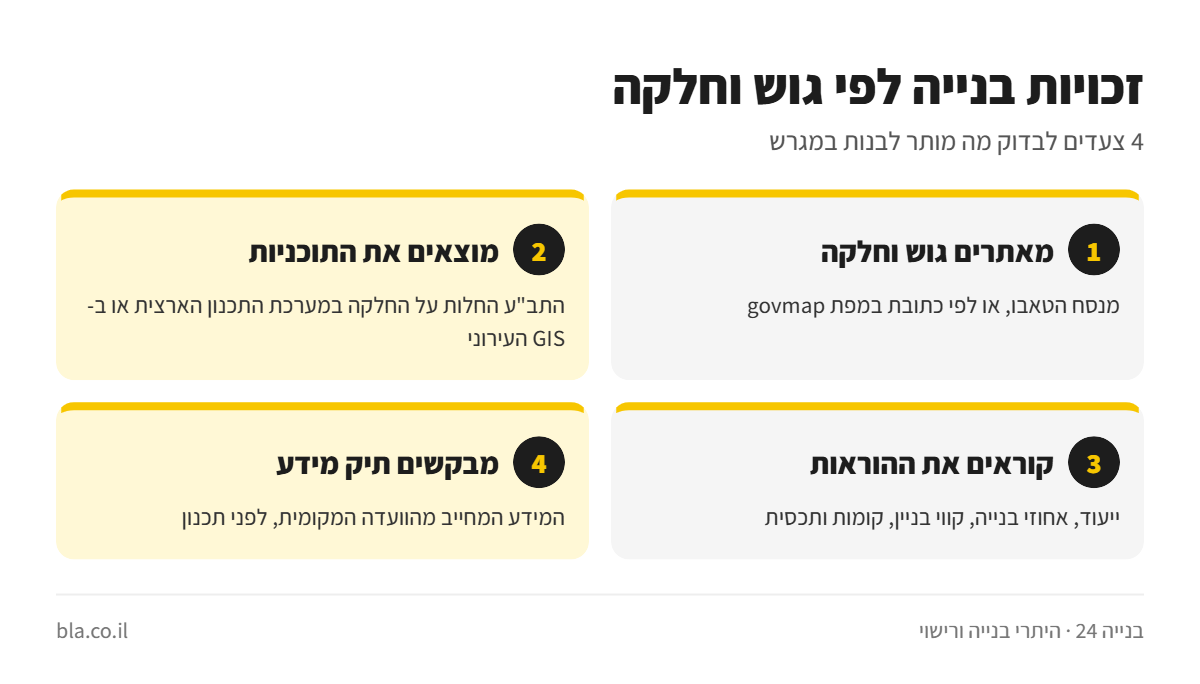 זכויות בנייה לפי גוש וחלקה

4 צעדים לבדוק מה מותר לבנות במגרש

1 מאתרים גוש וחלקה

מנסח הטאבו, או לפי כתובת במפת govmap

2 מוצאים את התוכניות

התב"ע החלות על החלקה במערכת התכנון הארצית או ב-GIS העירוני

3 קוראים את ההוראות

ייעוד, אחוזי בנייה, קווי בניין, קומות ותכסית

4 מבקשים תיק מידע

המידע המחייב מהוועדה המקומית, לפני תכנון

בנייה 24 · היתרי בנייה ורישוי

bla.co.il