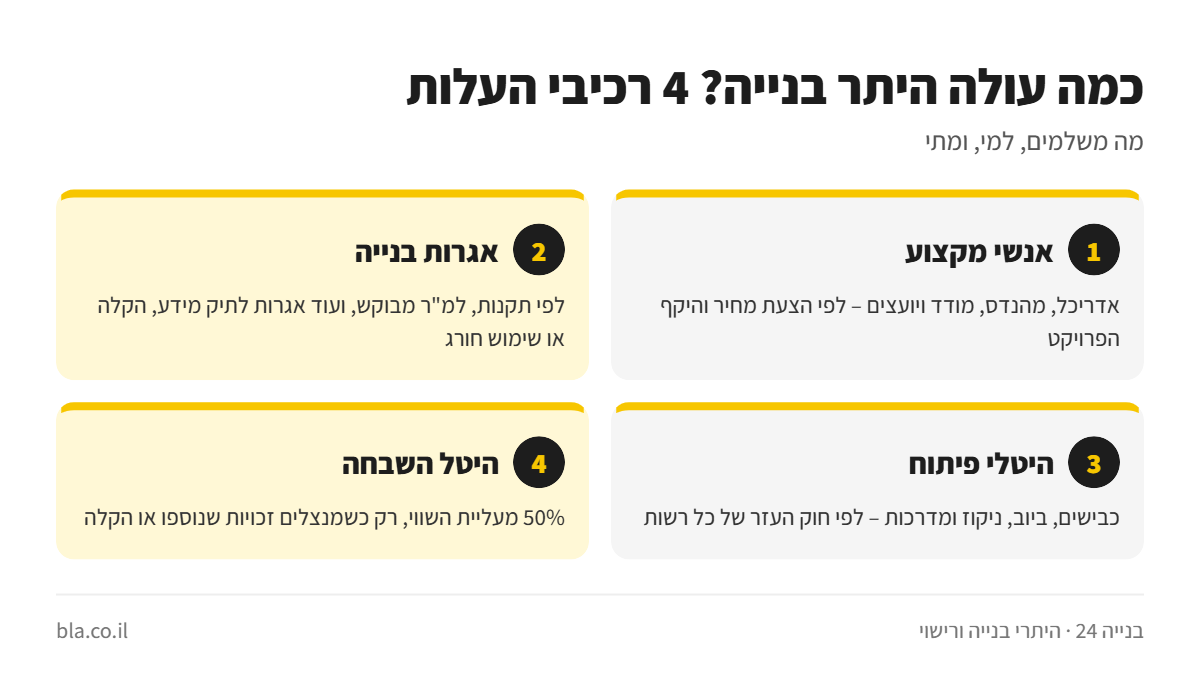 כמה עולה היתר בנייה? 4 רכיבי העלות

מה משלמים, למי, ומתי

1 אנשי מקצוע

אדריכל, מהנדס, מודד ויועצים – לפי הצעת מחיר והיקף הפרויקט

2 אגרות בנייה

לפי תקנות, למ"ר מבוקש, ועוד אגרות לתיק מידע, הקלה או שימוש חורג

3 היטלי פיתוח

כבישים, ביוב, ניקוז ומדרכות – לפי חוק העזר של כל רשות

4 היטל השבחה

50% מעליית השווי, רק כשמנצלים זכויות שנוספו או הקלה

בנייה 24 · היתרי בנייה ורישוי

bla.co.il